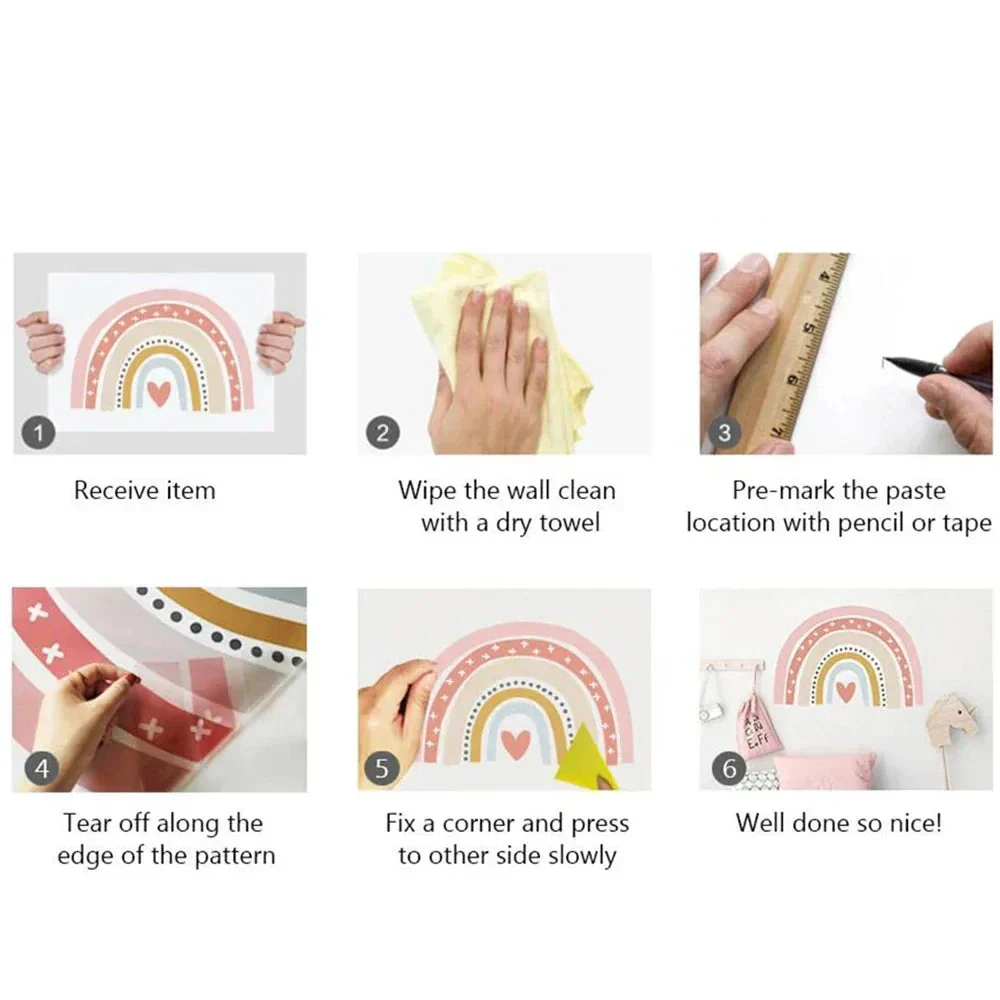 1
Receive item

2
Wipe the wall clean with a dry towel

3
Pre-mark the paste location with pencil or tape

4
Tear off along the edge of the pattern

5
Fix a corner and press to other side slowly

6
Well done so nice!